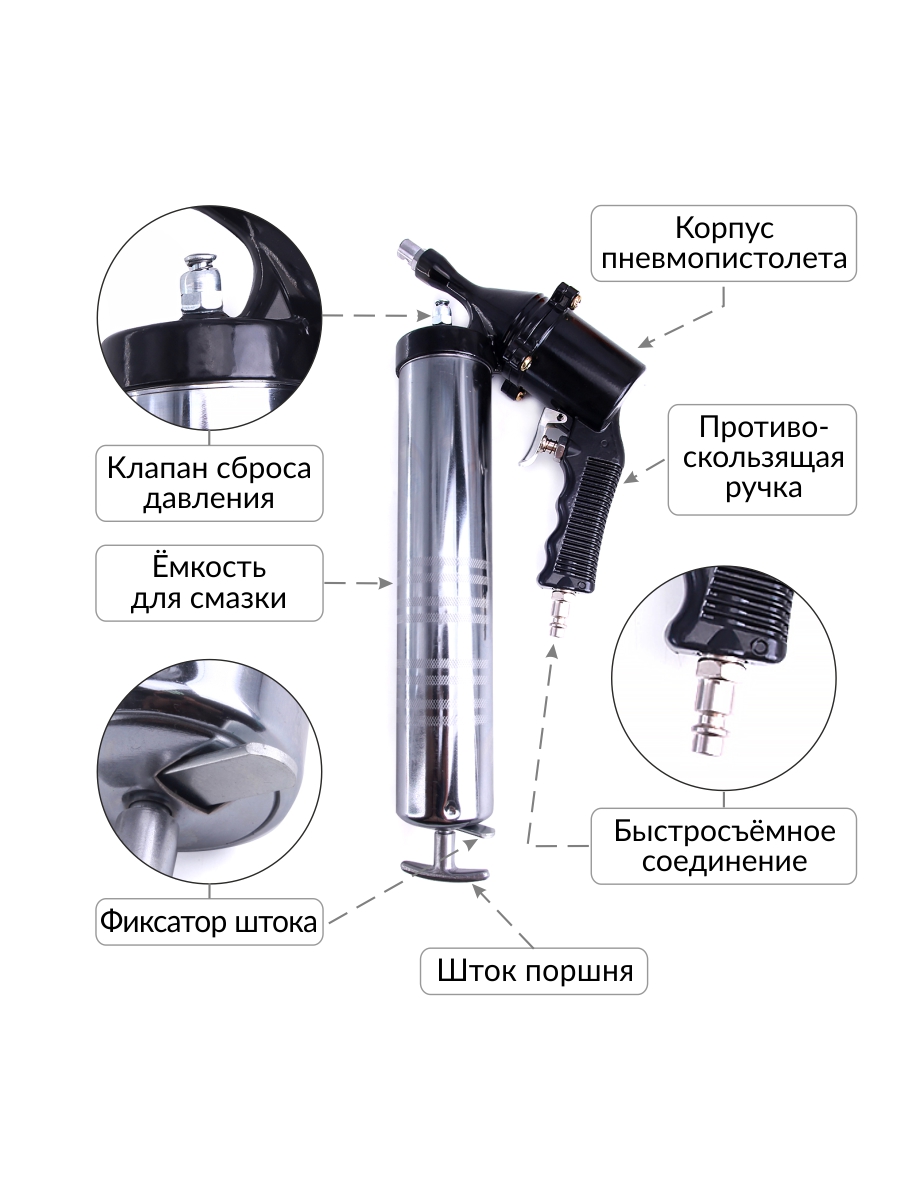 Корпус пневмопистолета

Клапан сброса давления

Противо-скользящая ручка

Ёмкость для смазки

Быстросъёмное соединение

Фиксатор штока

Шток поршня