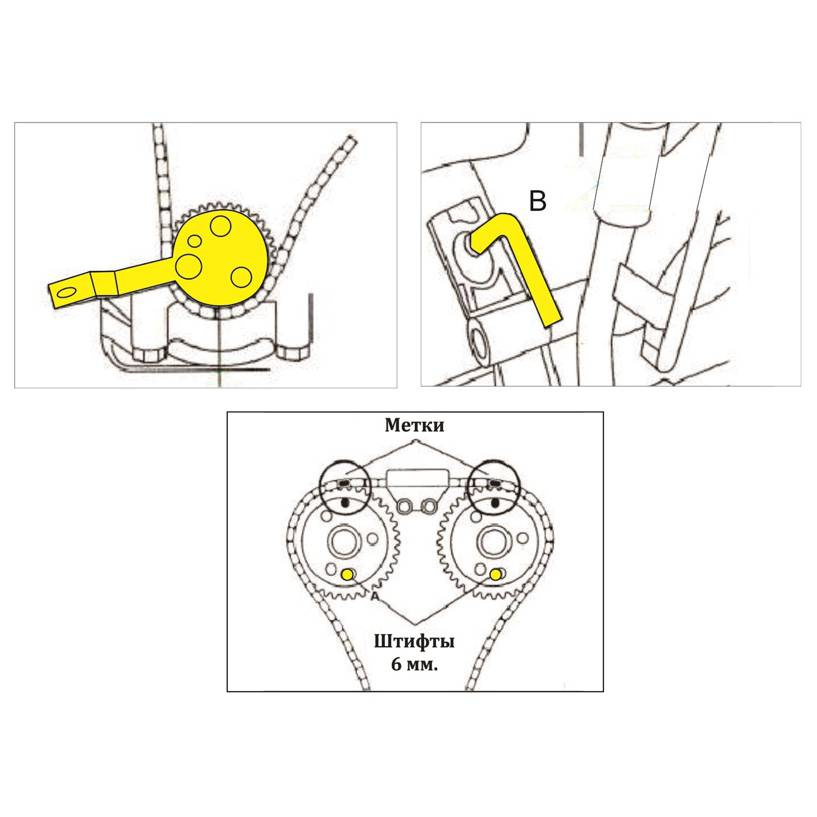 B

Метки

A

Штифты
6 мм.