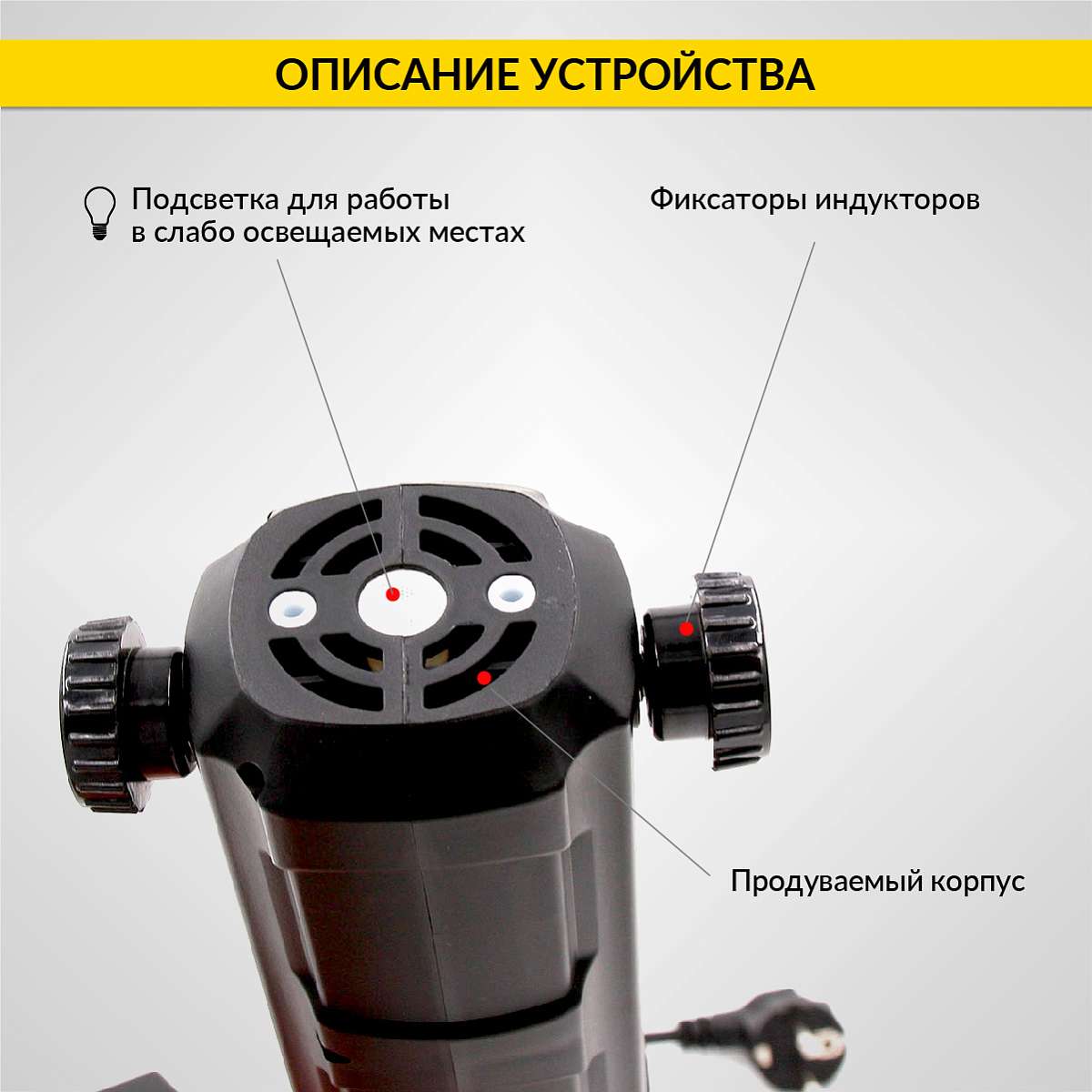 ОПИСАНИЕ УСТРОЙСТВА

Подсветка для работы в слабо освещаемых местах

Фиксаторы индукторов

Продуваемый корпус