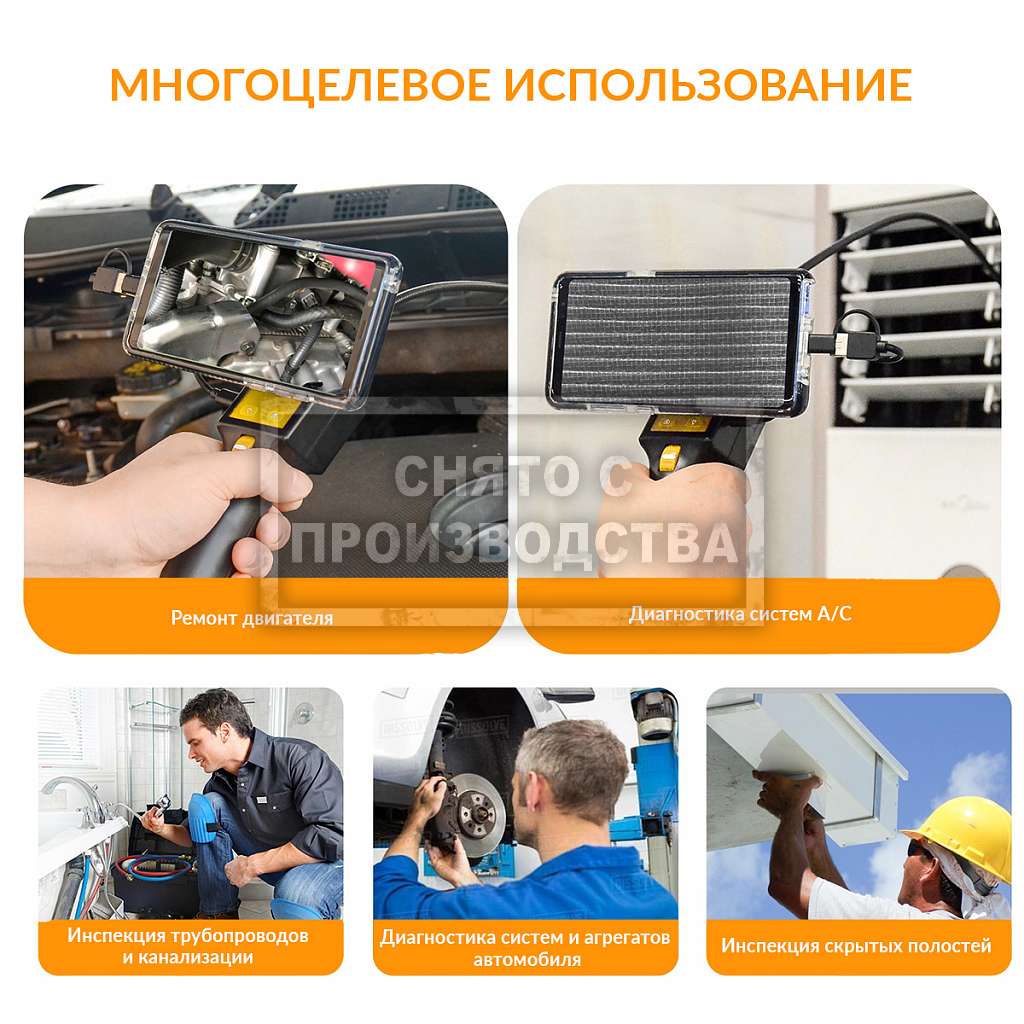 МНОГОЦЕЛЕВОЕ ИСПОЛЬЗОВАНИЕ

СНЯТО С ПРОИЗВОДСТВА

Ремонт двигателя

Диагностика систем A/C

Инспекция трубопроводов и канализации

Диагностика систем и агрегатов автомобиля

Инспекция скрытых полостей