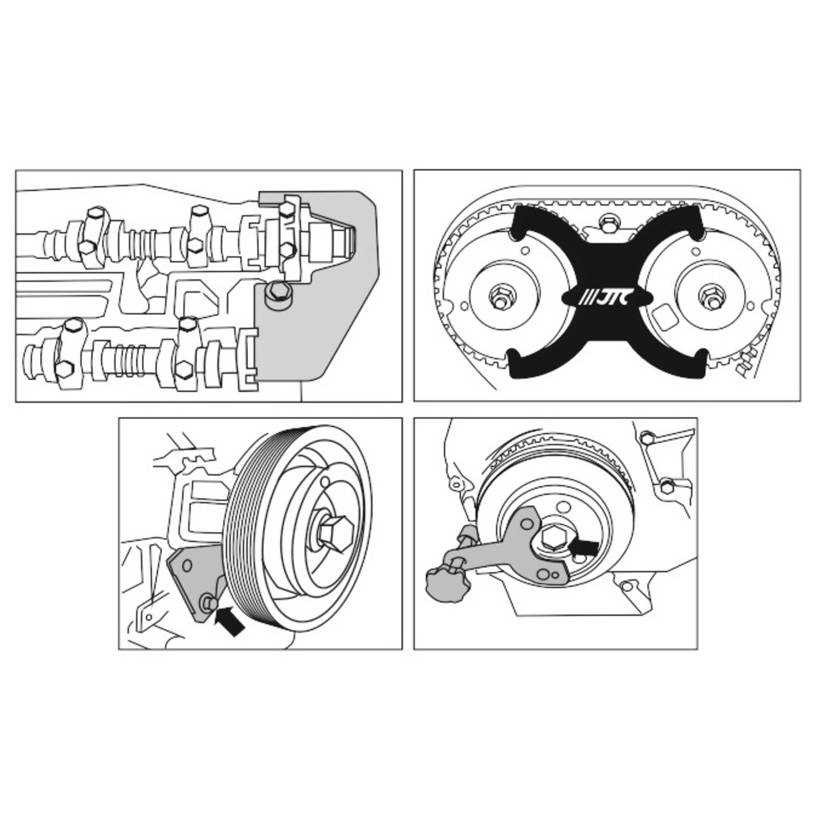 JTC