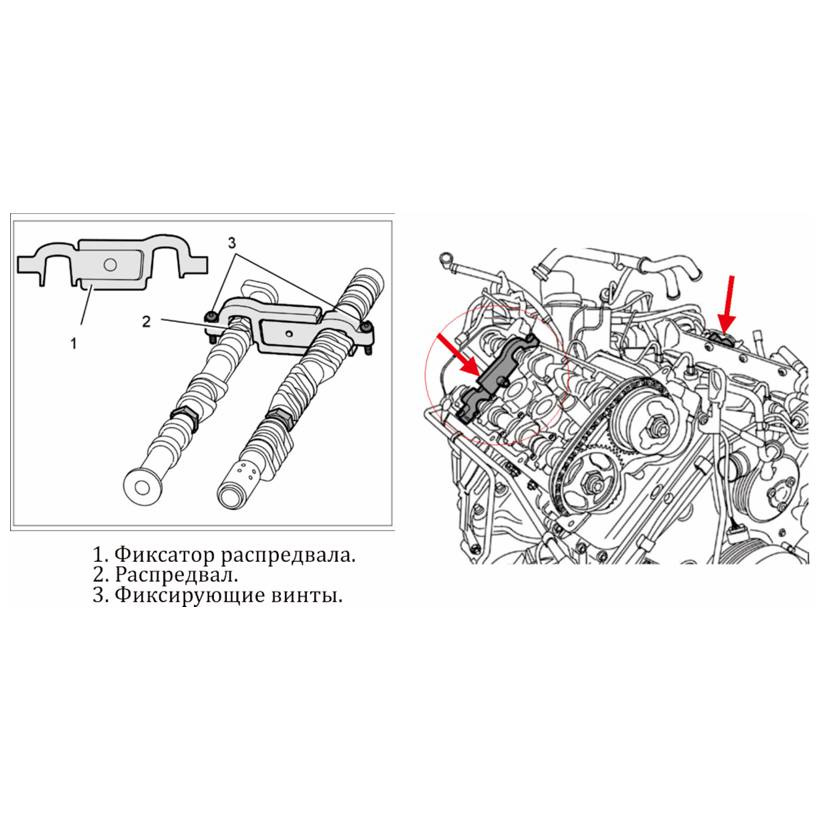 3

2

1

1. Фиксатор распредвала.
2. Распредвал.
3. Фиксирующие винты.