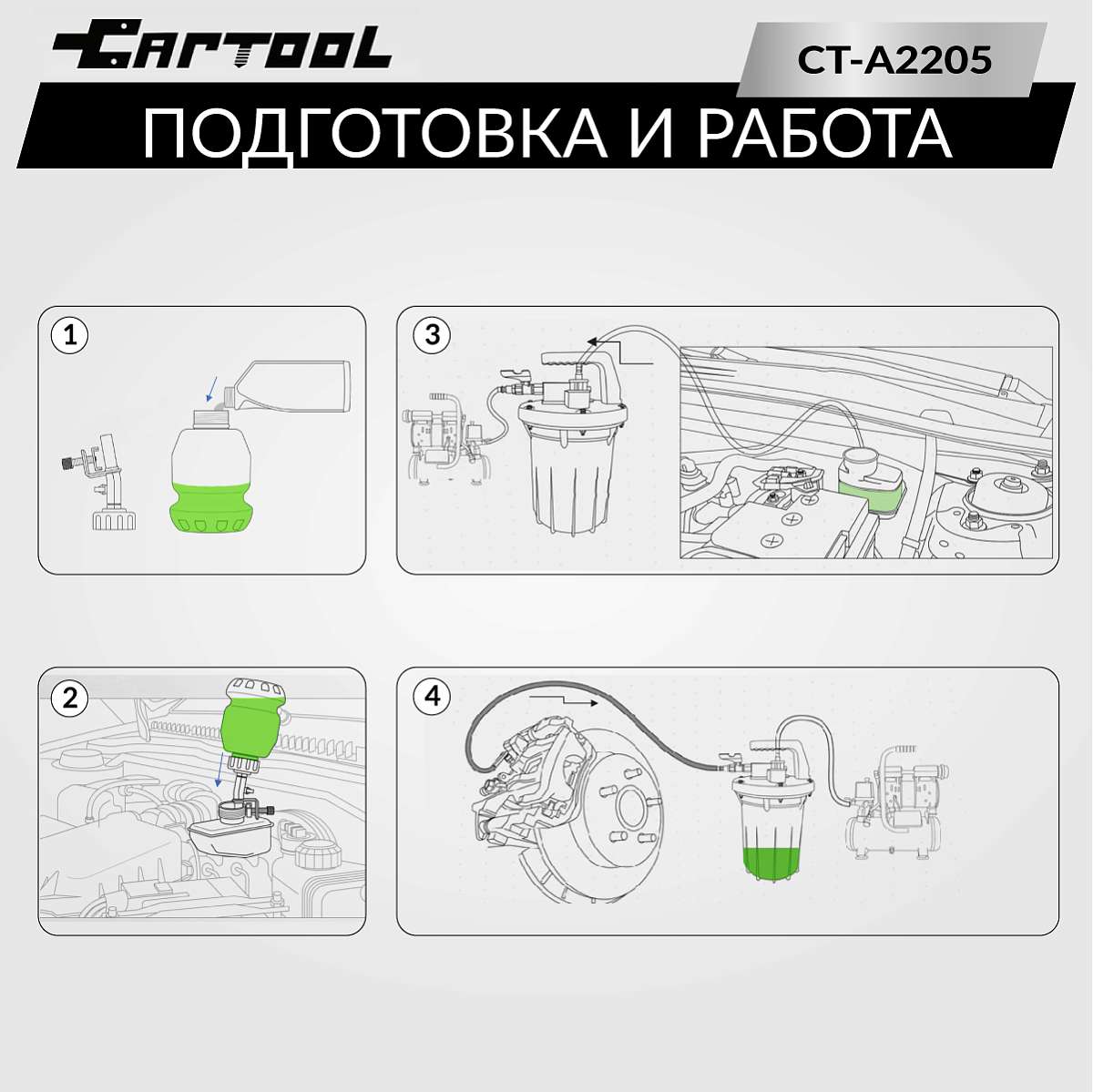 CARTOOL

CT-A2205

ПОДГОТОВКА И РАБОТА

1

3

2

4