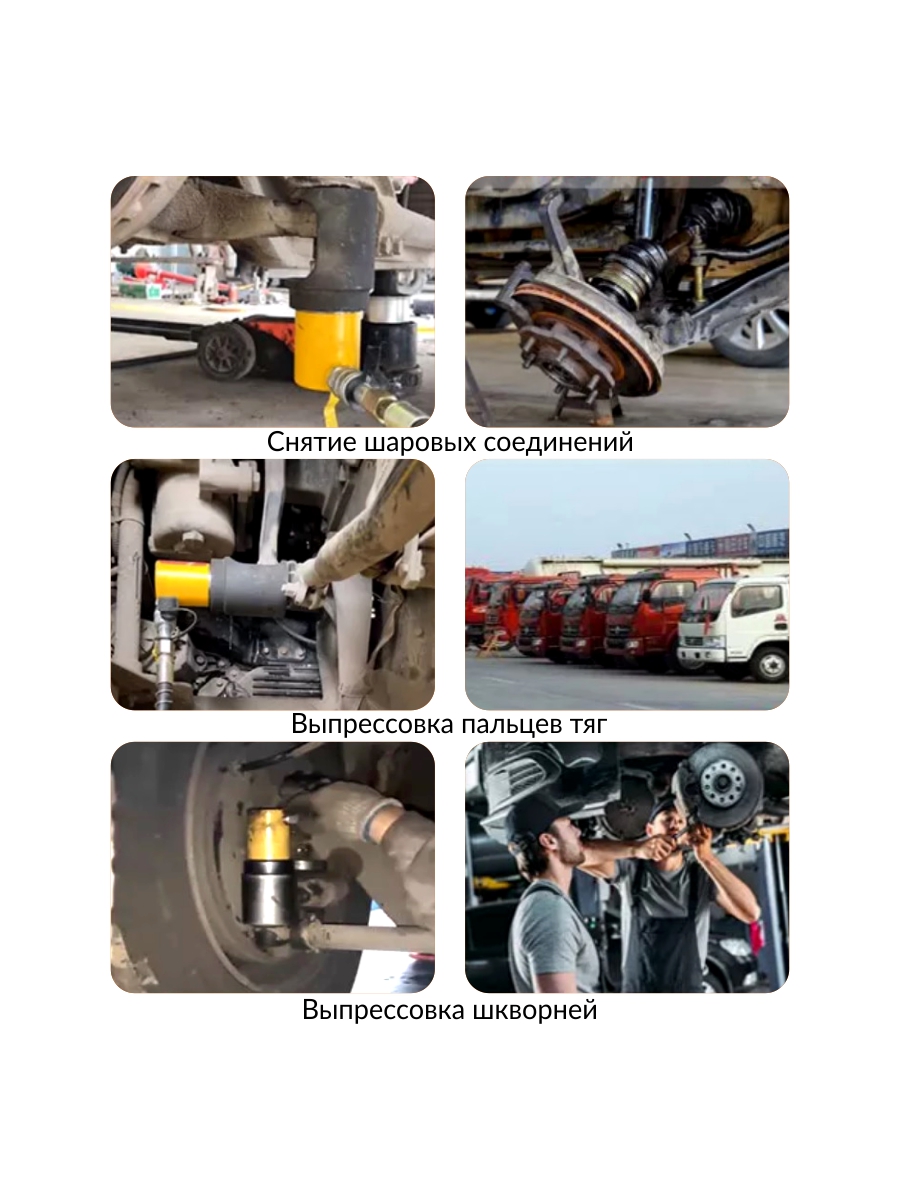 Снятие шаровых соединений

Выпрессовка пальцев тяг

Выпрессовка шкворней