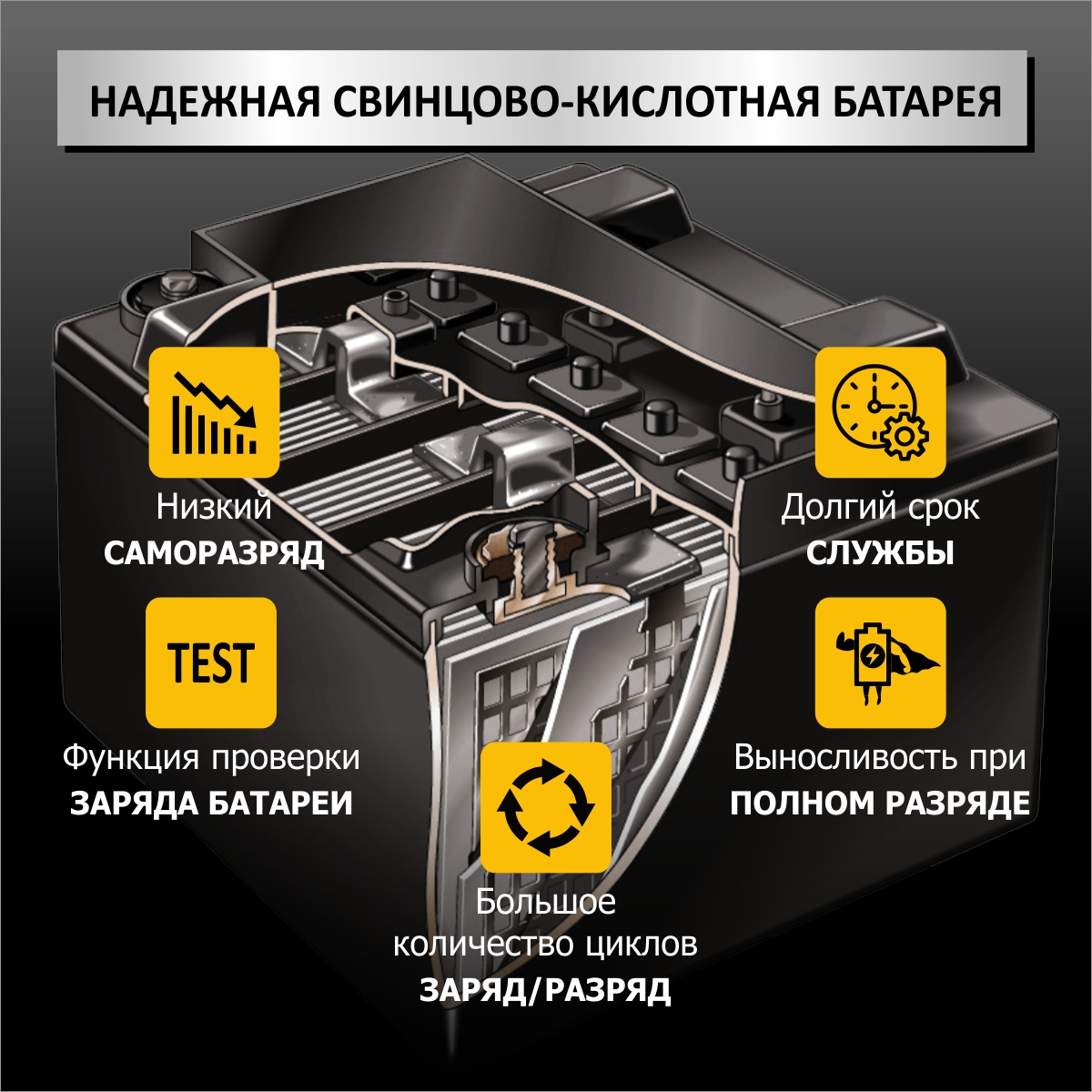 НАДЕЖНАЯ СВИНЦОВО-КИСЛОТНАЯ БАТАРЕЯ

Низкий
САМОРАЗРЯД

Долгий срок
СЛУЖБЫ

TEST

Функция проверки
ЗАРЯДА БАТАРЕИ

Выносливость при
ПОЛНОМ РАЗРЯДЕ

Большое
количество циклов
ЗАРЯД/РАЗРЯД